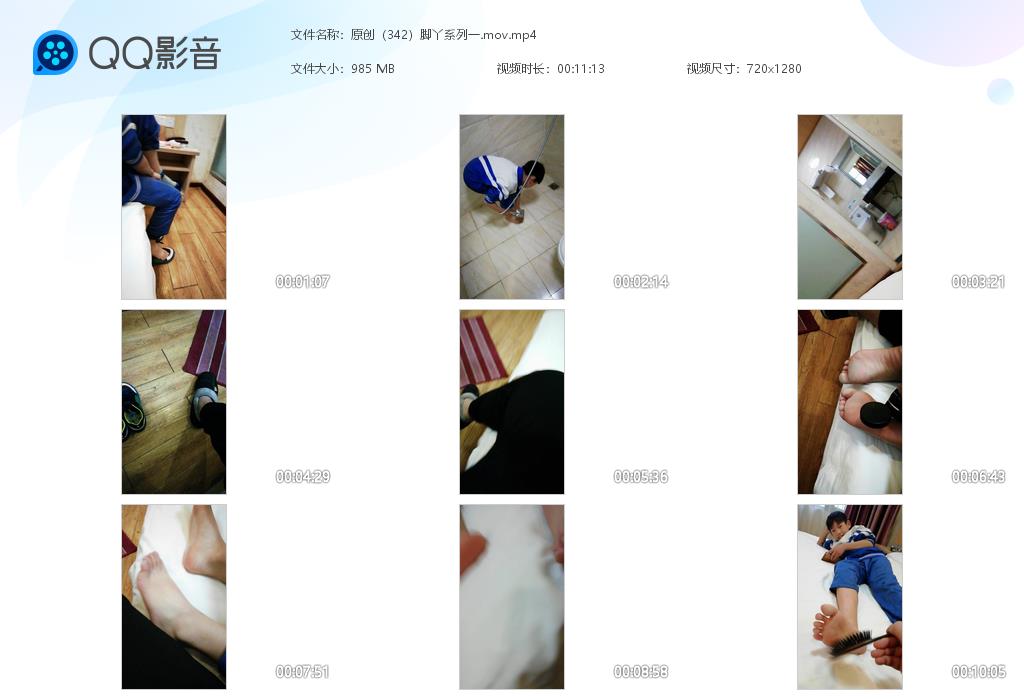 QQ影音

文件名称：原创（342）脚丫系列一.mov.mp4

文件大小：985 MB　　视频时长：00:11:13　　视频尺寸：720x1280

00:01:07

00:02:14

00:03:21

00:04:29

00:05:36

00:06:43

00:07:51

00:08:58

00:10:05